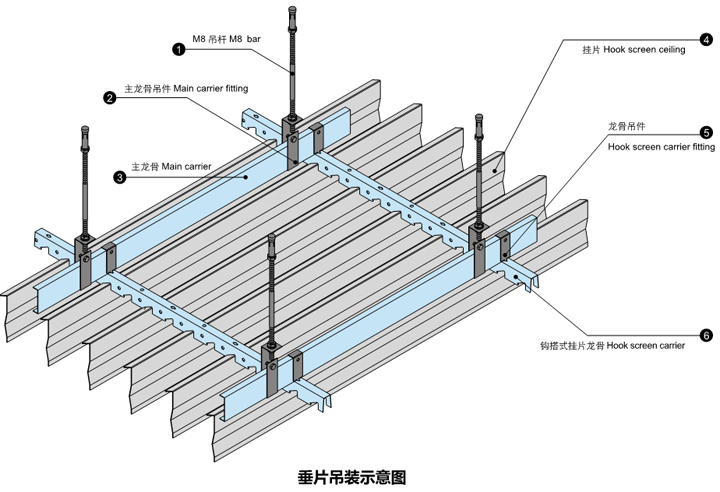 1 M8 吊杆 M8 bar

2 主龙骨吊件 Main carrier fitting

3 主龙骨 Main carrier

4 挂片 Hook screen ceiling

5 龙骨吊件 Hook screen carrier fitting

6 钩搭式挂片龙骨 Hook screen carrier

垂片吊装示意图